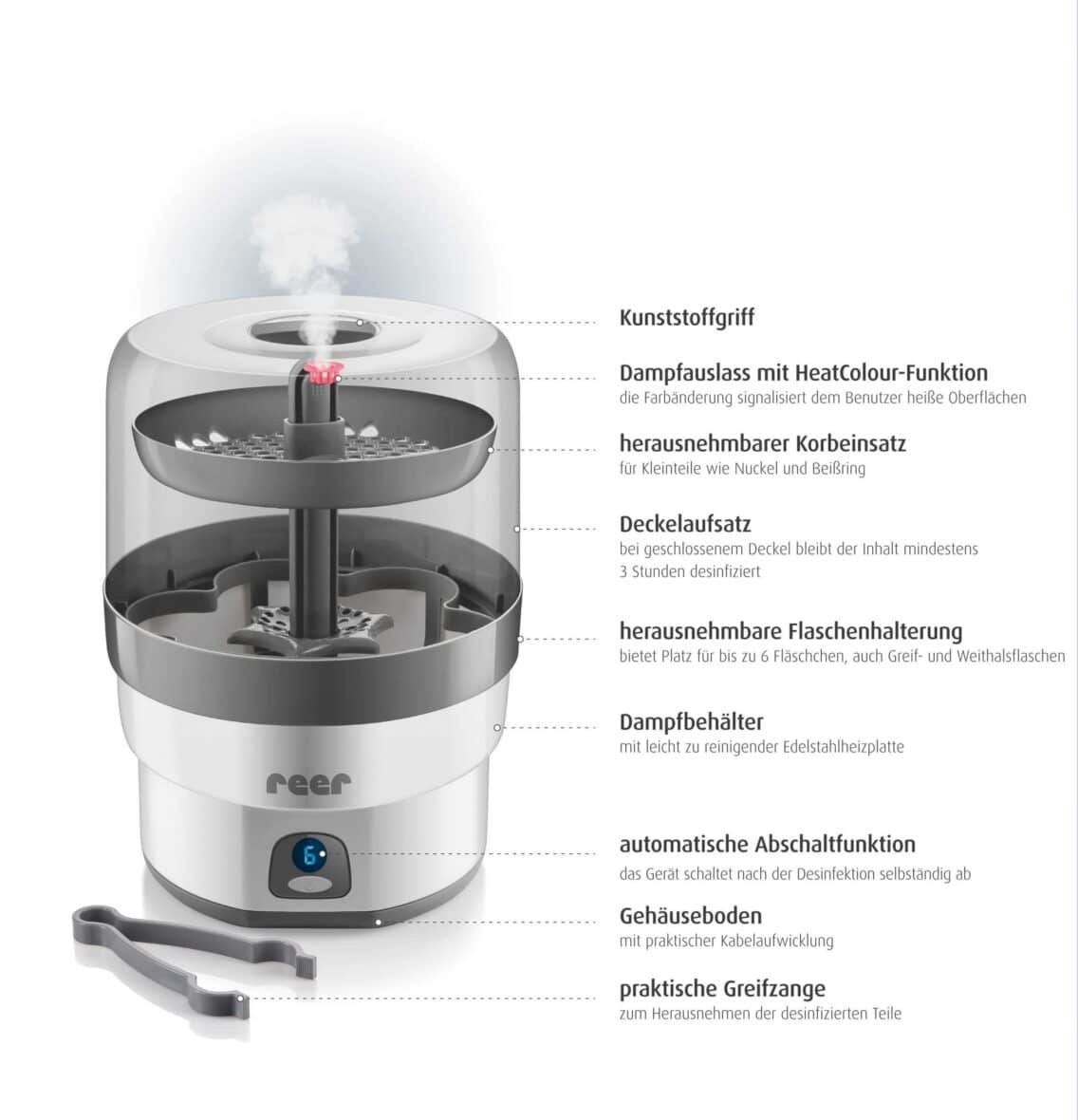 Kunststoffgriff

Dampfauslass mit HeatColour-Funktion
die Farbänderung signalisiert dem Benutzer heiße Oberflächen

herausnehmbarer Korbeinsatz
für Kleinteile wie Nuckel und Beißring

Deckelaufsatz
bei geschlossenem Deckel bleibt der Inhalt mindestens 3 Stunden desinfiziert

herausnehmbare Flaschenhalterung
bietet Platz für bis zu 6 Fläschchen, auch Greif- und Weithalsflaschen

Dampfbehälter
mit leicht zu reinigender Edelstahlheizplatte

reer

6

automatische Abschaltfunktion
das Gerät schaltet nach der Desinfektion selbständig ab

Gehäuseboden
mit praktischer Kabelaufwicklung

praktische Greifzange
zum Herausnehmen der desinfizierten Teile